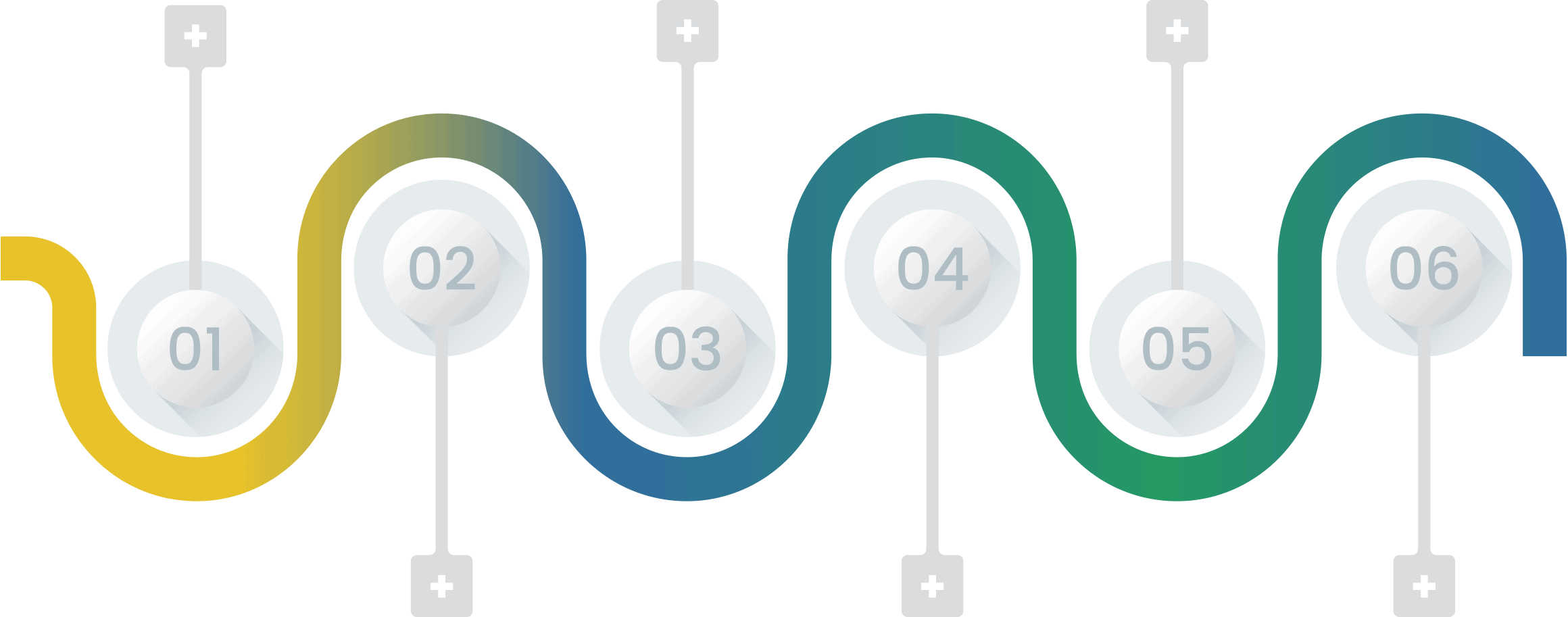 01

02

03

04

05

06