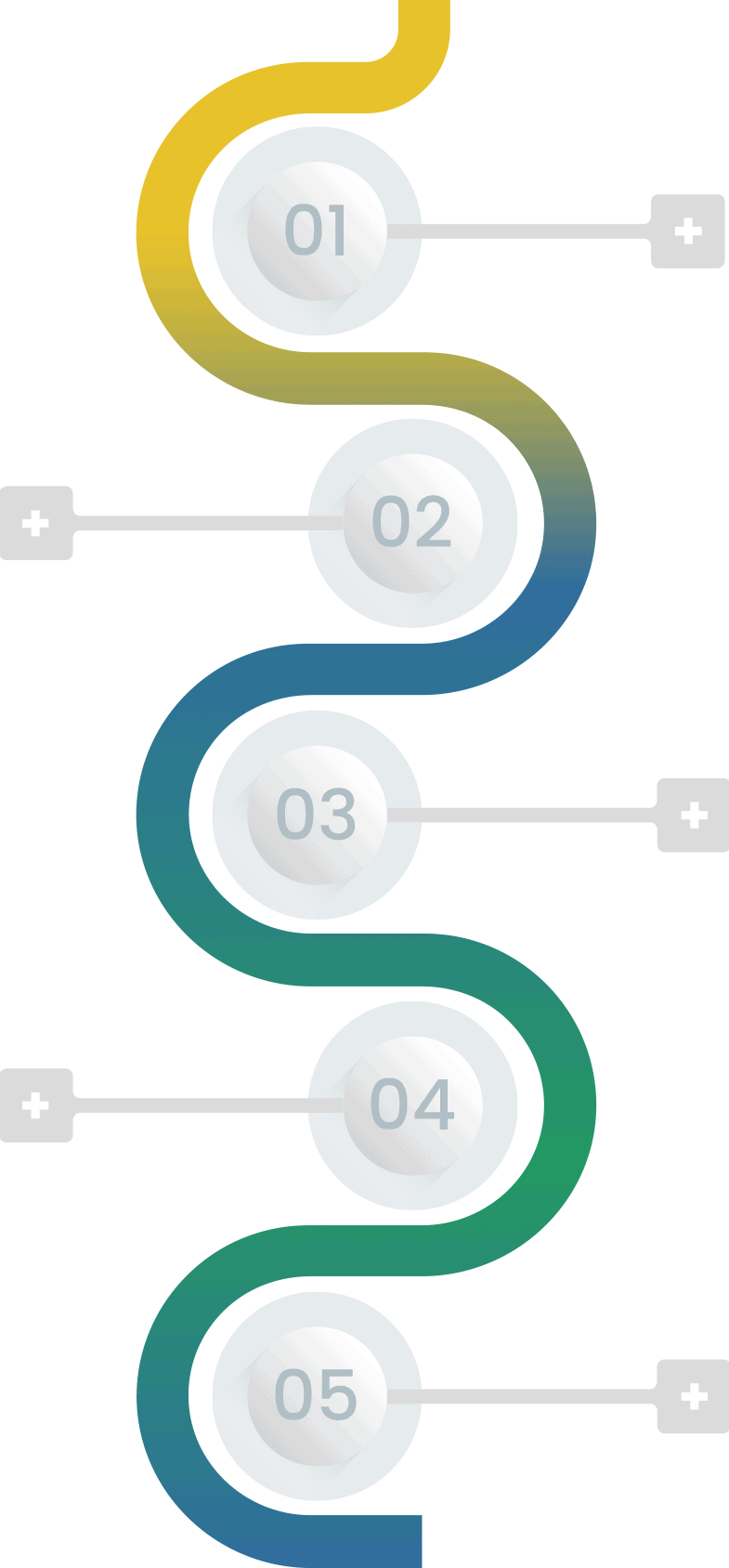 01
02
03
04
05